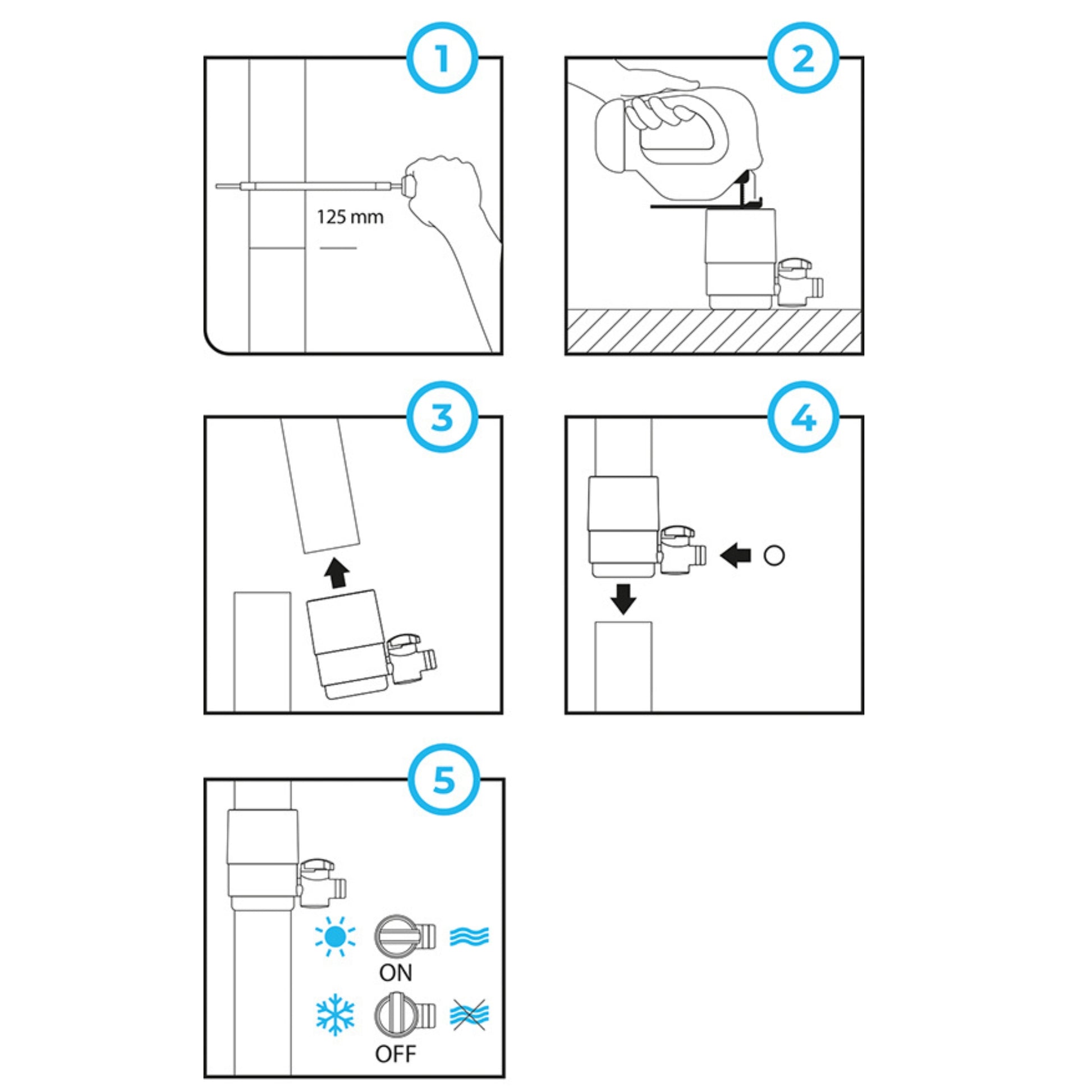 1

125 mm

2

3

4

5

ON

OFF